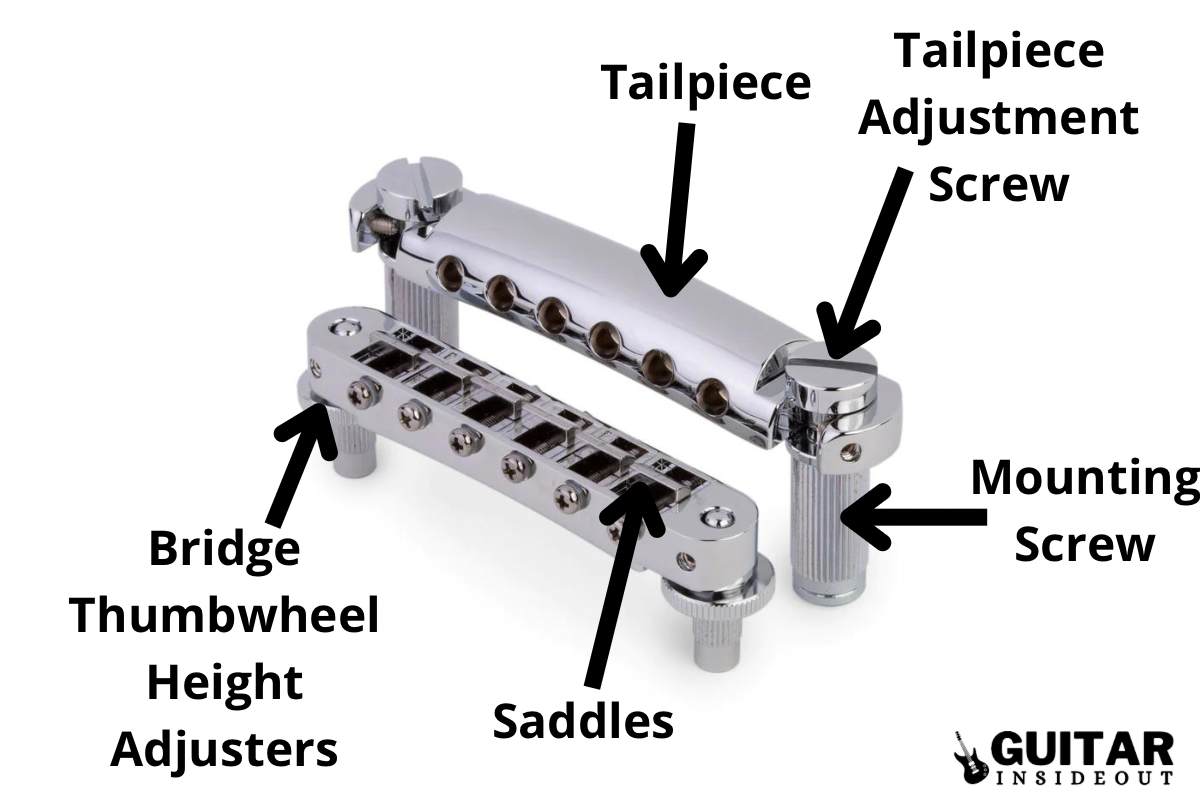 Tailpiece

Tailpiece Adjustment Screw

Mounting Screw

Bridge Thumbwheel Height Adjusters

Saddles

GUITAR INSIDEOUT